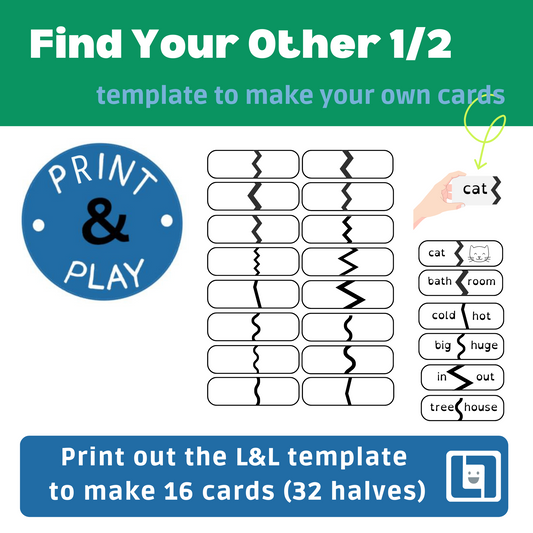 Find Your Other 1/2

template to make your own cards

PRINT & PLAY

cat

cat

bath room

cold hot

big huge

in out

tree house

Print out the L&L template to make 16 cards (32 halves)